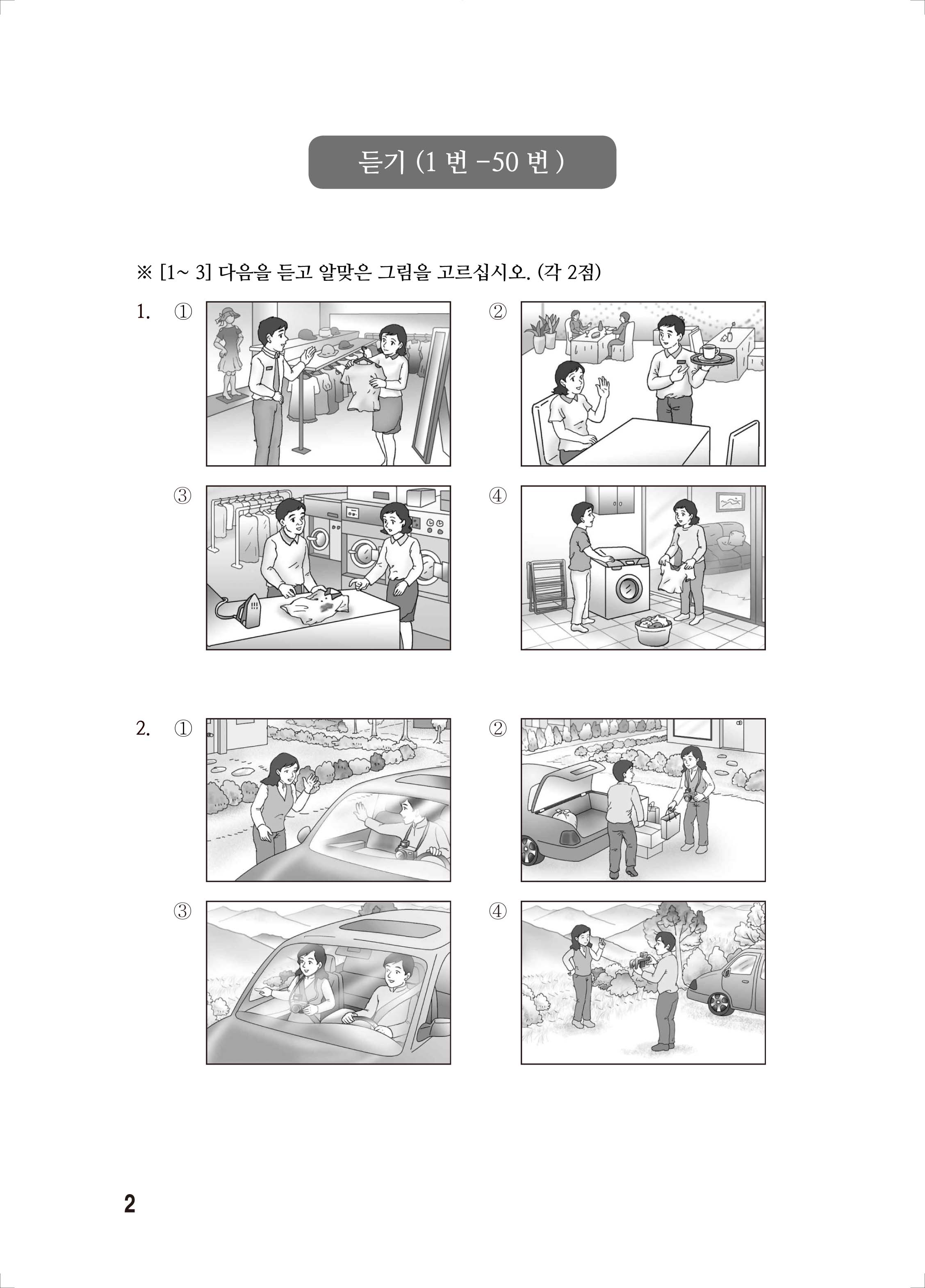 듣기 (1 번 -50 번 )

※ [1~ 3] 다음을 듣고 알맞은 그림을 고르십시오. (각 2점)

1. ① ② ③ ④

2. ① ② ③ ④

2